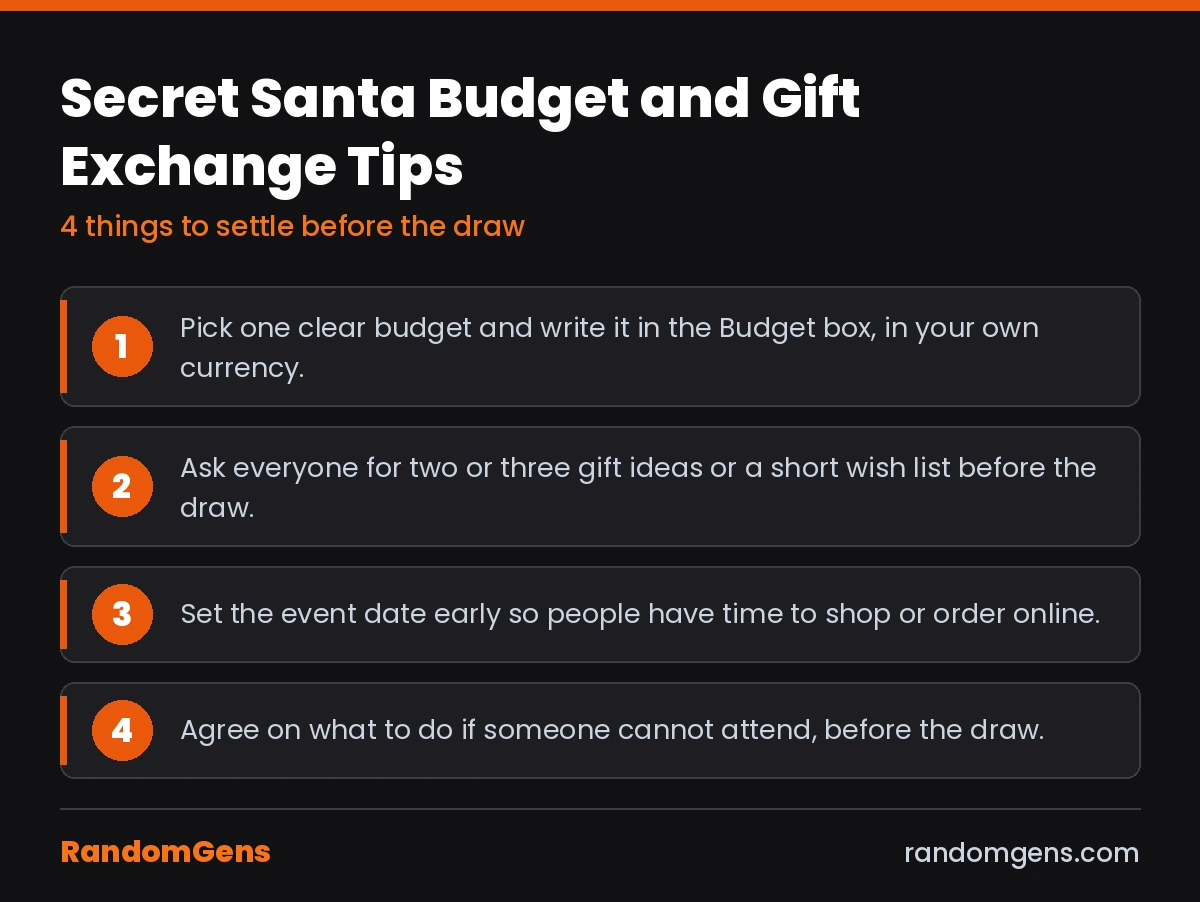 Secret Santa Budget and Gift Exchange Tips

4 things to settle before the draw

1 Pick one clear budget and write it in the Budget box, in your own currency.

2 Ask everyone for two or three gift ideas or a short wish list before the draw.

3 Set the event date early so people have time to shop or order online.

4 Agree on what to do if someone cannot attend, before the draw.

RandomGens

randomgens.com